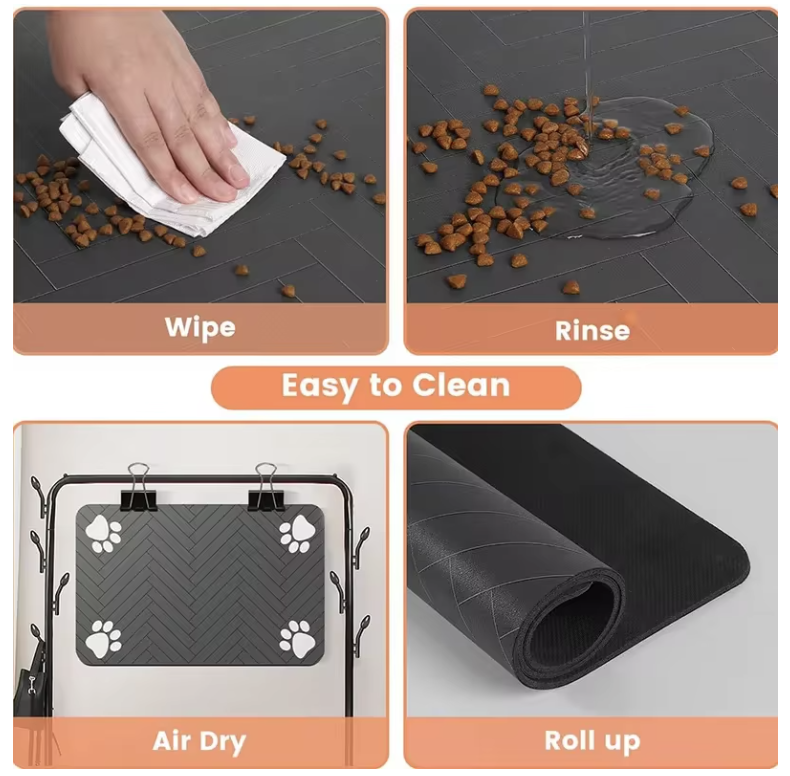 Wipe

Rinse

Easy to Clean

Air Dry

Roll up