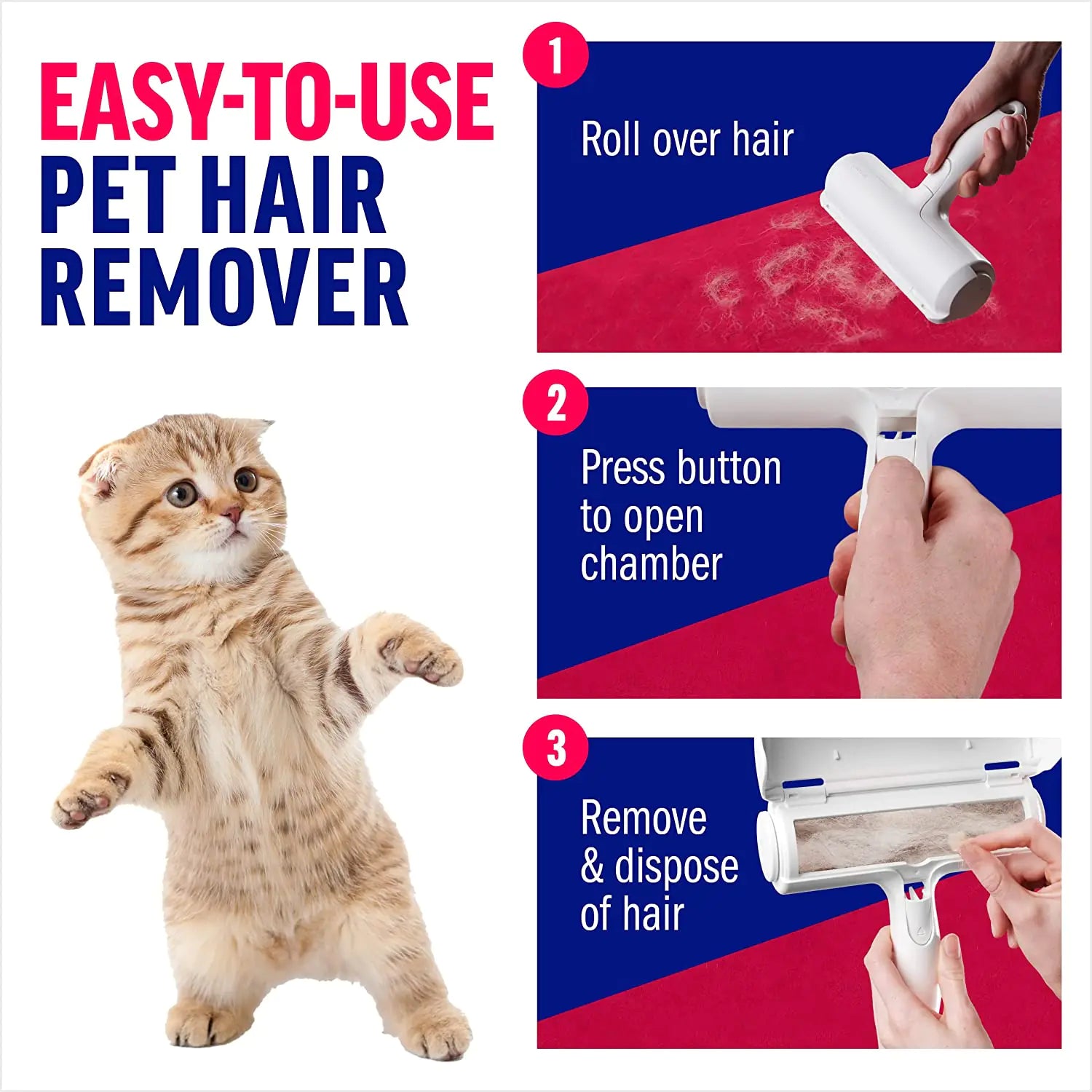 EASY-TO-USE
PET HAIR
REMOVER

1
Roll over hair

2
Press button to open chamber

3
Remove & dispose of hair